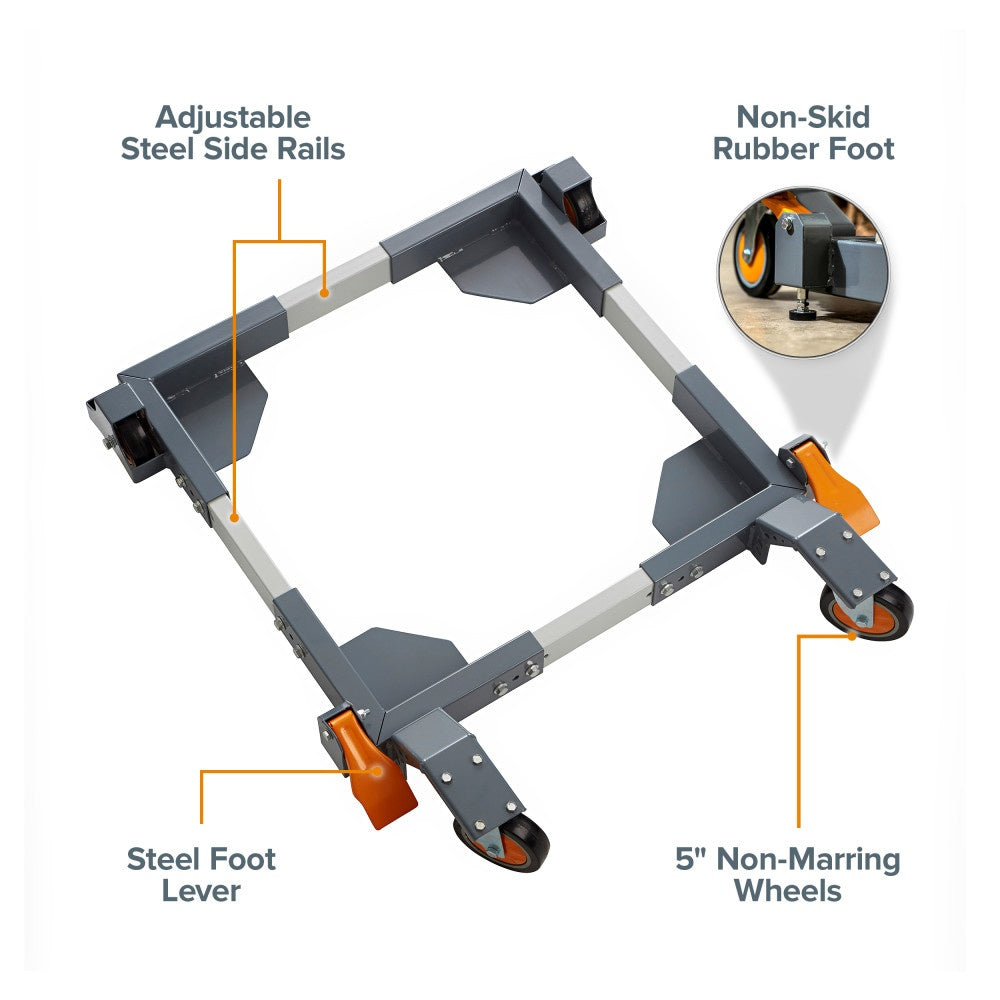 Adjustable Steel Side Rails

Non-Skid Rubber Foot

Steel Foot Lever

5" Non-Marring Wheels