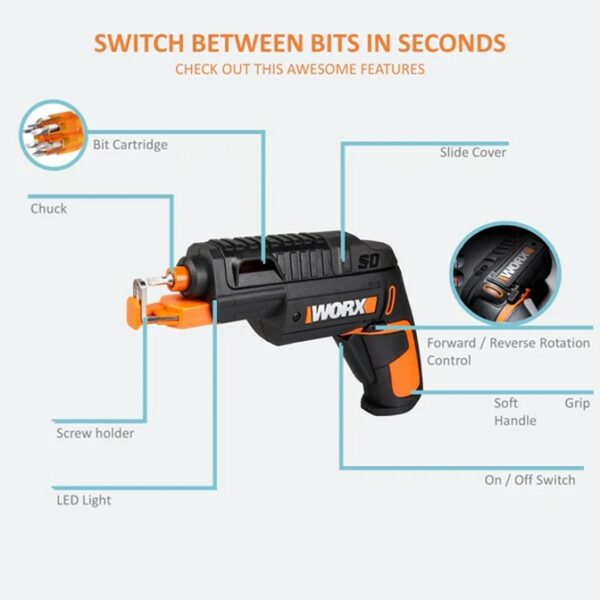 SWITCH BETWEEN BITS IN SECONDS
CHECK OUT THIS AWESOME FEATURES

Bit Cartridge

Slide Cover

Chuck

SD

WORX

WORX

Forward / Reverse Rotation Control

Soft Grip Handle

Screw holder

On / Off Switch

LED Light